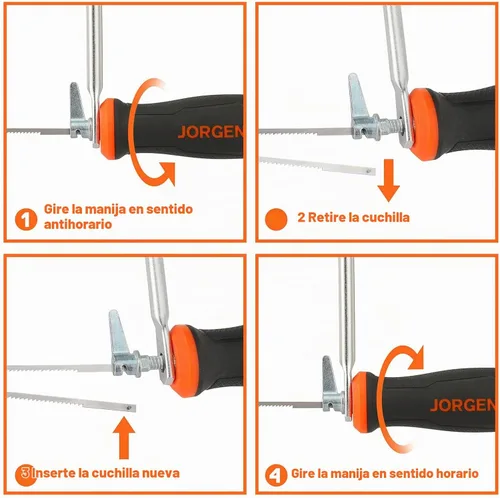 JORGEN

1 Gire la manija en sentido antihorario

2 Retire la cuchilla

3 Inserte la cuchilla nueva

JORGEN

4 Gire la manija en sentido horario