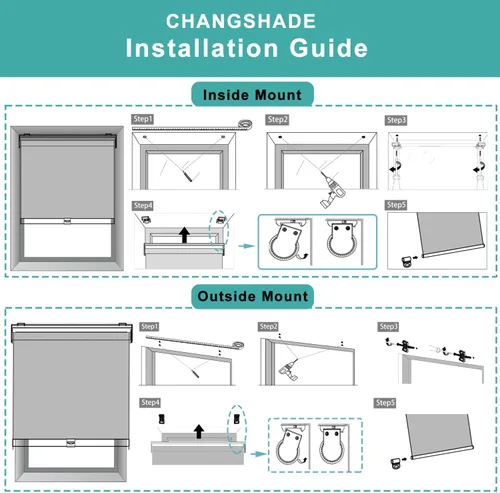 CHANGSHADE
Installation Guide

Inside Mount

Step1

Step2

Step3

Step4

Step5

Outside Mount

Step1

Step2

Step3

Step4

Step5