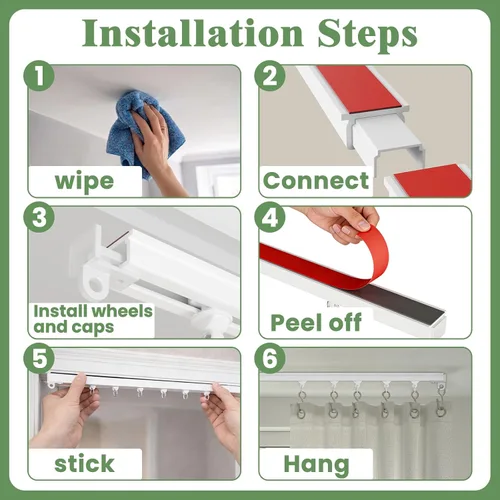 Installation Steps

1
wipe

2
Connect

3
Install wheels and caps

4
Peel off

5
stick

6
Hang