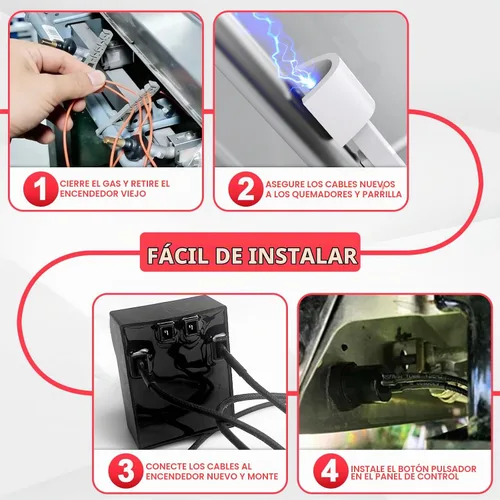 1 CIERRE EL GAS Y RETIRE EL ENCENDEDOR VIEJO

2 ASEGURE LOS CABLES NUEVOS A LOS QUEMADORES Y PARRILLA

FÁCIL DE INSTALAR

3 CONECTE LOS CABLES AL ENCENDEDOR NUEVO Y MONTE

4 INSTALE EL BOTÓN PULSADOR EN EL PANEL DE CONTROL