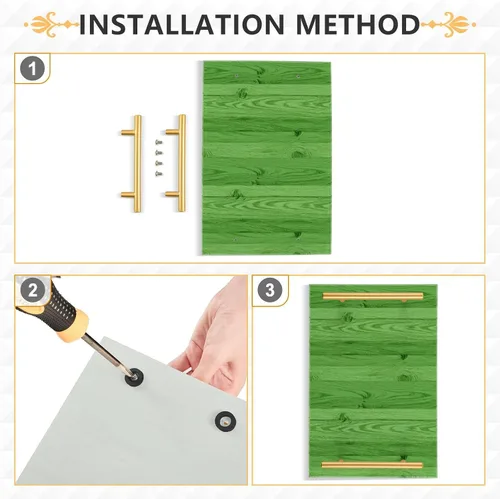 INSTALLATION METHOD

1

2

3