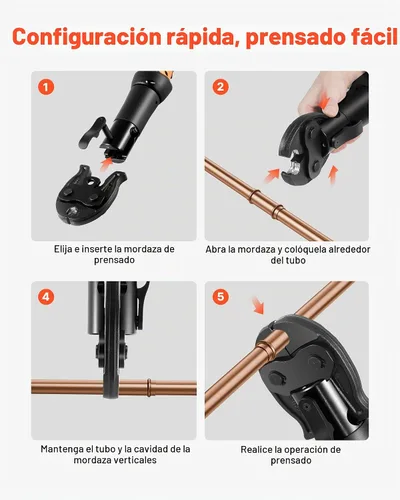 Configuración rápida, prensado fácil

1

Elija e inserte la mordaza de prensado

2

Abra la mordaza y colóquela alrededor del tubo

4

Mantenga el tubo y la cavidad de la mordaza verticales

5

Realice la operación de prensado