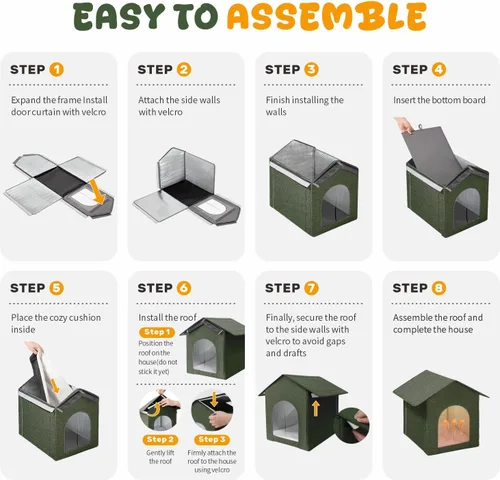 EASY TO ASSEMBLE

STEP 1

Expand the frame Install door curtain with velcro

STEP 2

Attach the side walls with velcro

STEP 3

Finish installing the walls

STEP 4

Insert the bottom board

STEP 5

Place the cozy cushion inside

STEP 6

Install the roof

Step 1

Position the roof on the house(do not stick it yet)

Step 2

Gently lift the roof

Step 3

Firmly attach the roof to the house using velcro

STEP 7

Finally, secure the roof to the side walls with velcro to avoid gaps and drafts

STEP 8

Assemble the roof and complete the house