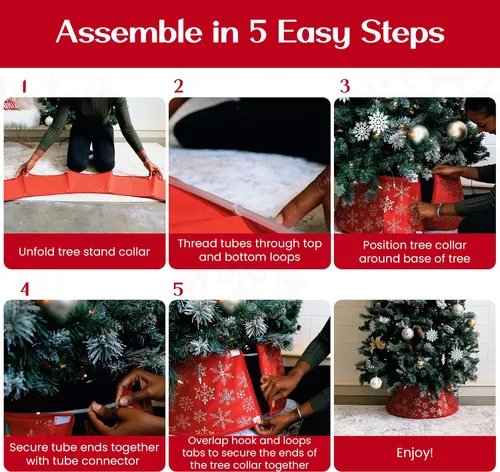 Assemble in 5 Easy Steps

1

Unfold tree stand collar

2

Thread tubes through top and bottom loops

3

Position tree collar around base of tree

4

Secure tube ends together with tube connector

5

Overlap hook and loops tabs to secure the ends of the tree collar together

Enjoy!