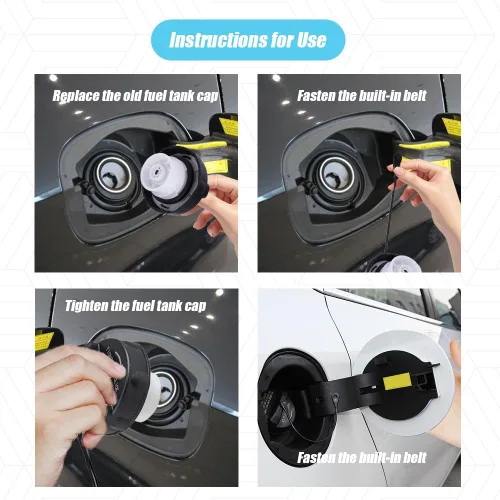 Instructions for Use

Replace the old fuel tank cap

Fasten the built-in belt

Tighten the fuel tank cap

Fasten the built-in belt