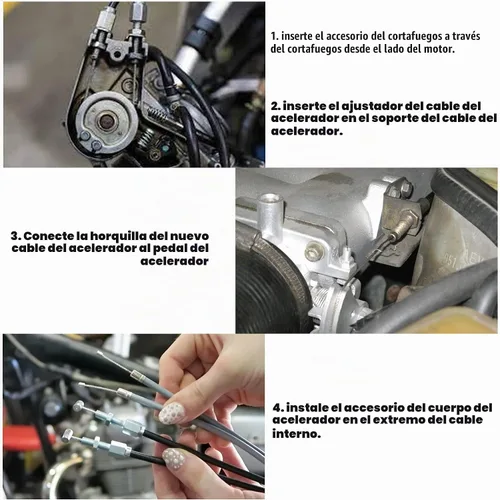 1. inserte el accesorio del cortafuegos a través del cortafuegos desde el lado del motor.

2. inserte el ajustador del cable del acelerador en el soporte del cable del acelerador.

3. Conecte la horquilla del nuevo cable del acelerador al pedal del acelerador

4. instale el accesorio del cuerpo del acelerador en el extremo del cable interno.