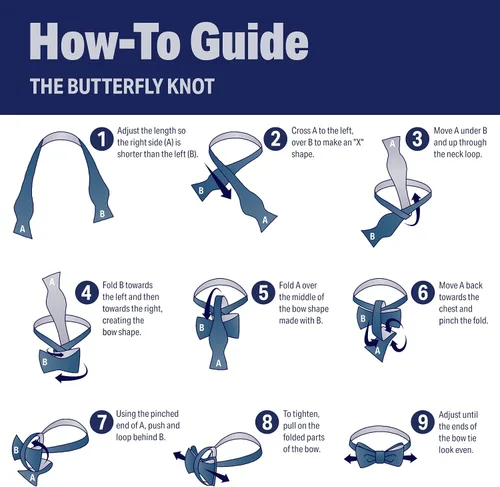 How-To Guide

THE BUTTERFLY KNOT

1 Adjust the length so the right side (A) is shorter than the left (B).

A B

2 Cross A to the left, over B to make an "X" shape.

B A

3 Move A under B and up through the neck loop.

A B

4 Fold B towards the left and then towards the right, creating the bow shape.

A B

5 Fold A over the middle of the bow shape made with B.

B A

6 Move A back towards the chest and pinch the fold.

B A

7 Using the pinched end of A, push and loop behind B.

B A

8 To tighten, pull on the folded parts of the bow.

9 Adjust until the ends of the bow tie look even.