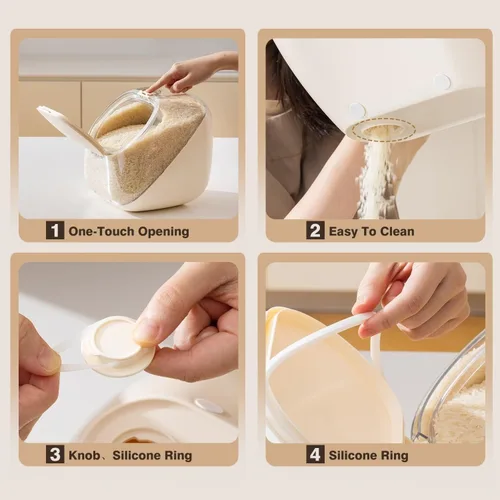 1 One-Touch Opening

2 Easy To Clean

3 Knob、Silicone Ring

4 Silicone Ring