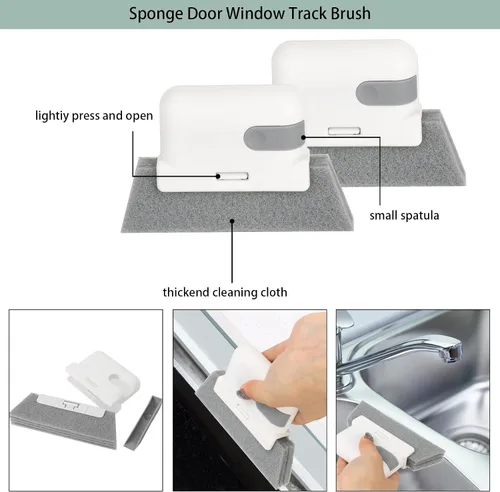 Sponge Door Window Track Brush

lightiy press and open

small spatula

thickend cleaning cloth