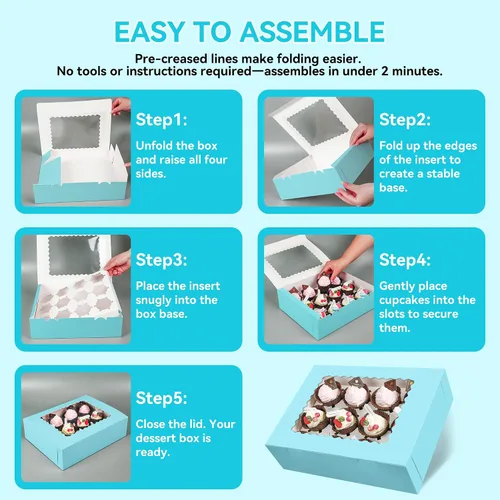 EASY TO ASSEMBLE

Pre-creased lines make folding easier.
No tools or instructions required—assembles in under 2 minutes.

Step1:
Unfold the box and raise all four sides.

Step2:
Fold up the edges of the insert to create a stable base.

Step3:
Place the insert snugly into the box base.

Step4:
Gently place cupcakes into the slots to secure them.

Step5:
Close the lid. Your dessert box is ready.