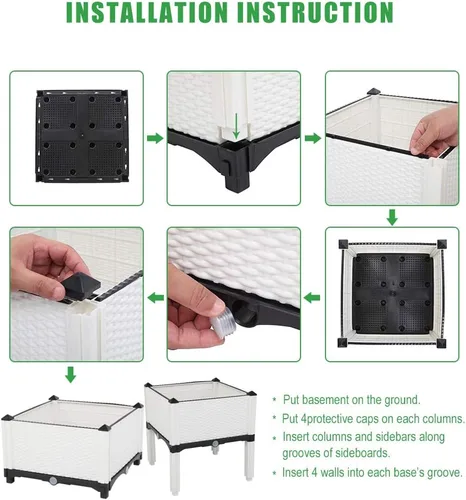 INSTALLATION INSTRUCTION

* Put basement on the ground.
* Put 4protective caps on each columns.
* Insert columns and sidebars along grooves of sideboards.
* Insert 4 walls into each base's groove.