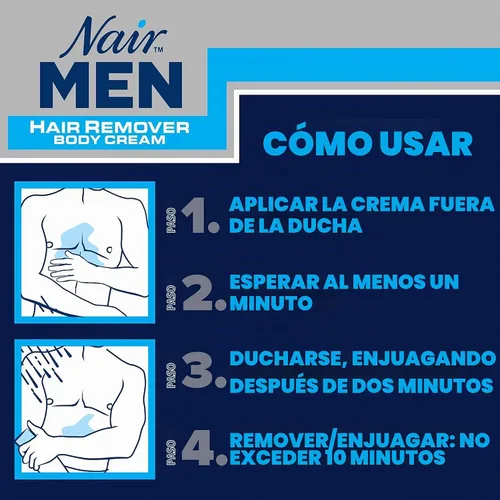 Nair™
MEN
HAIR REMOVER
BODY CREAM

CÓMO USAR

PASO 1. APLICAR LA CREMA FUERA DE LA DUCHA

PASO 2. ESPERAR AL MENOS UN MINUTO

PASO 3. DUCHARSE, ENJUAGANDO DESPUÉS DE DOS MINUTOS

PASO 4. REMOVER/ENJUAGAR: NO EXCEDER 10 MINUTOS