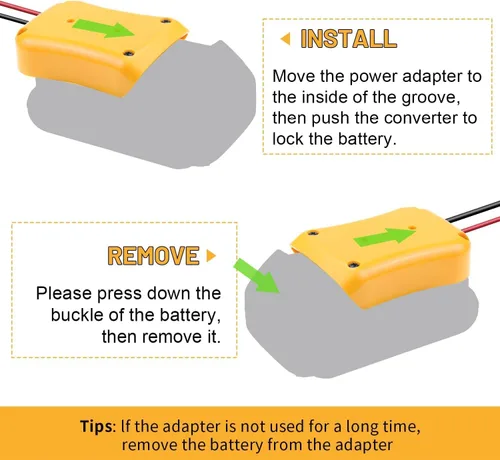 INSTALL

Move the power adapter to the inside of the groove, then push the converter to lock the battery.

REMOVE

Please press down the buckle of the battery, then remove it.

Tips: If the adapter is not used for a long time, remove the battery from the adapter