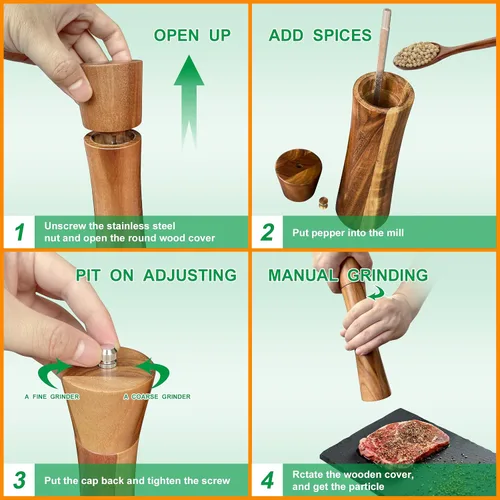 OPEN UP

1 Unscrew the stainless steel nut and open the round wood cover

ADD SPICES

2 Put pepper into the mill

PIT ON ADJUSTING

A FINE GRINDER

A COARSE GRINDER

3 Put the cap back and tighten the screw

MANUAL GRINDING

4 Rctate the wooden cover, and get the particle