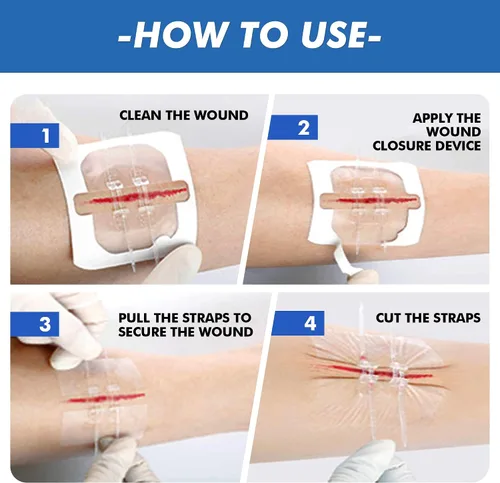 -HOW TO USE-

1

CLEAN THE WOUND

2

APPLY THE WOUND CLOSURE DEVICE

3

PULL THE STRAPS TO SECURE THE WOUND

4

CUT THE STRAPS