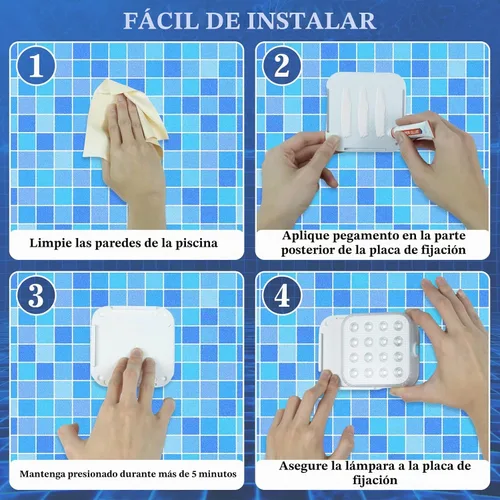 FÁCIL DE INSTALAR

1

Limpie las paredes de la piscina

2

Aplique pegamento en la parte posterior de la placa de fijación

3

Mantenga presionado durante más de 5 minutos

4

Asegure la lámpara a la placa de fijación