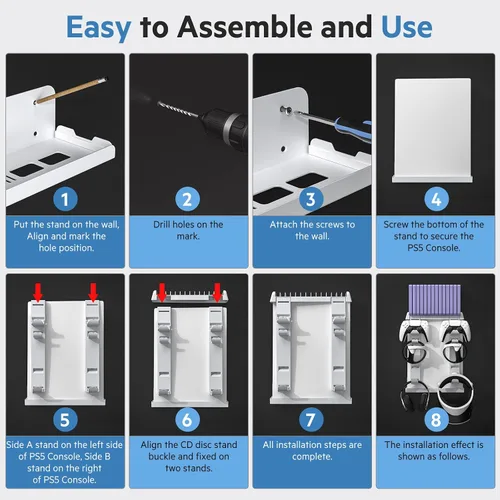 Easy to Assemble and Use

1

Put the stand on the wall, Align and mark the hole position.

2

Drill holes on the mark.

3

Attach the screws to the wall.

4

Screw the bottom of the stand to secure the PS5 Console.

5

Side A stand on the left side of PS5 Console, Side B stand on the right of PS5 Console.

6

Align the CD disc stand buckle and fixed on two stands.

7

All installation steps are complete.

8

The installation effect is shown as follows.