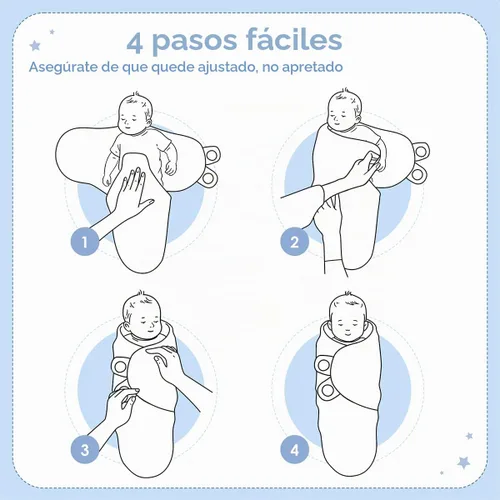 4 pasos fáciles
Asegúrate de que quede ajustado, no apretado

1

2

3

4