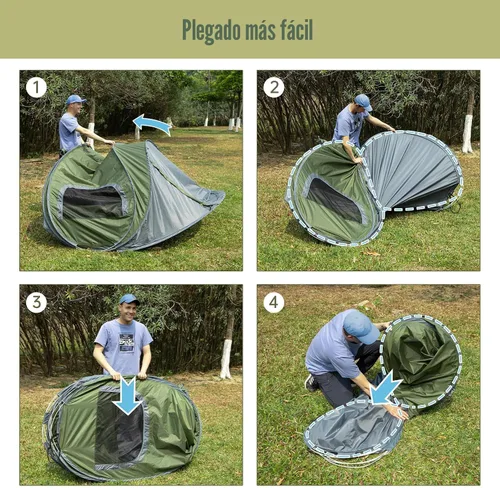 Plegado más fácil

1

2

3

4