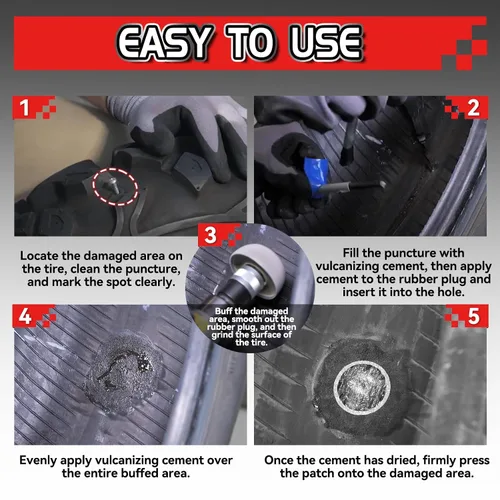 EASY TO USE

1

Locate the damaged area on the tire, clean the puncture, and mark the spot clearly.

2

Fill the puncture with vulcanizing cement, then apply cement to the rubber plug and insert it into the hole.

3

Buff the damaged area, smooth out the rubber plug, and then grind the surface of the tire.

4

Evenly apply vulcanizing cement over the entire buffed area.

5

Once the cement has dried, firmly press the patch onto the damaged area.