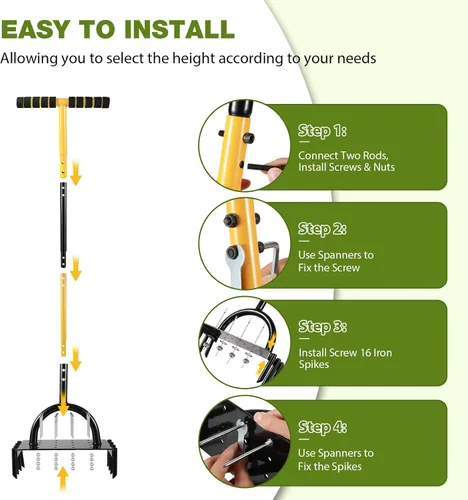 EASY TO INSTALL

Allowing you to select the height according to your needs

Step 1:

Connect Two Rods, Install Screws & Nuts

Step 2:

Use Spanners to Fix the Screw

Step 3:

Install Screw 16 Iron Spikes

Step 4:

Use Spanners to Fix the Spikes