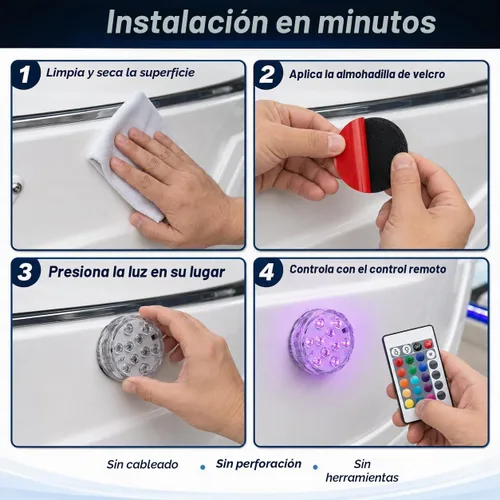 Instalación en minutos

1 Limpia y seca la superficie

2 Aplica la almohadilla de velcro

3 Presiona la luz en su lugar

4 Controla con el control remoto

Sin cableado • Sin perforación • Sin herramientas