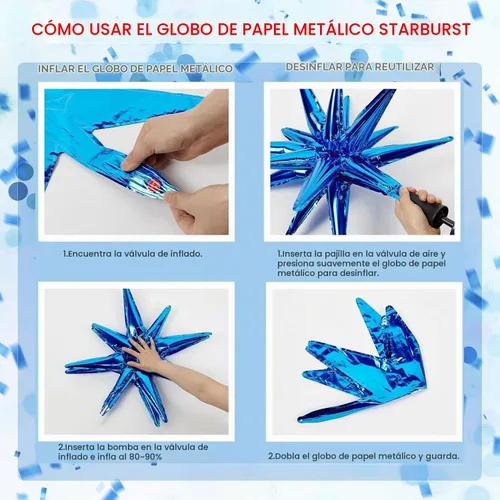 CÓMO USAR EL GLOBO DE PAPEL METÁLICO STARBURST

INFLAR EL GLOBO DE PAPEL METÁLICO

1.Encuentra la válvula de inflado.

2.Inserta la bomba en la válvula de inflado e infla al 80~90%

DESINFLAR PARA REUTILIZAR

1.Inserta la pajilla en la válvula de aire y presiona suavemente el globo de papel metálico para desinflar.

2.Dobla el globo de papel metálico y guarda.