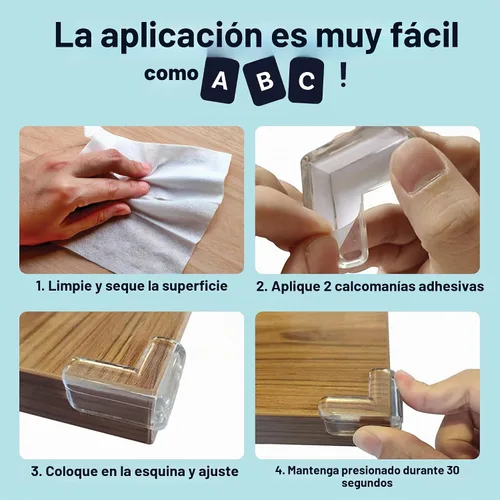 La aplicación es muy fácil

como A B C !

1. Limpie y seque la superficie

2. Aplique 2 calcomanías adhesivas

3. Coloque en la esquina y ajuste

4. Mantenga presionado durante 30 segundos