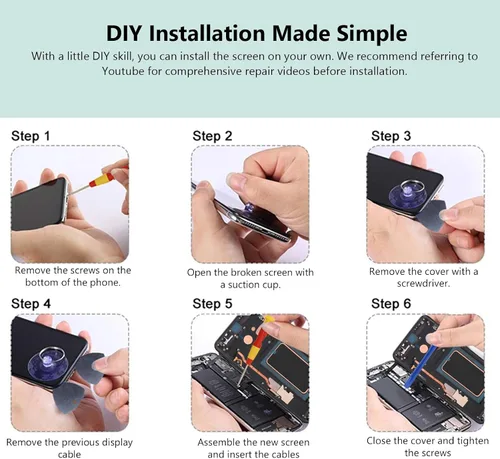 DIY Installation Made Simple

With a little DIY skill, you can install the screen on your own. We recommend referring to Youtube for comprehensive repair videos before installation.

Step 1

Remove the screws on the bottom of the phone.

Step 2

Open the broken screen with a suction cup.

Step 3

Remove the cover with a screwdriver.

Step 4

Remove the previous display cable

Step 5

Assemble the new screen and insert the cables

Step 6

Close the cover and tighten the screws