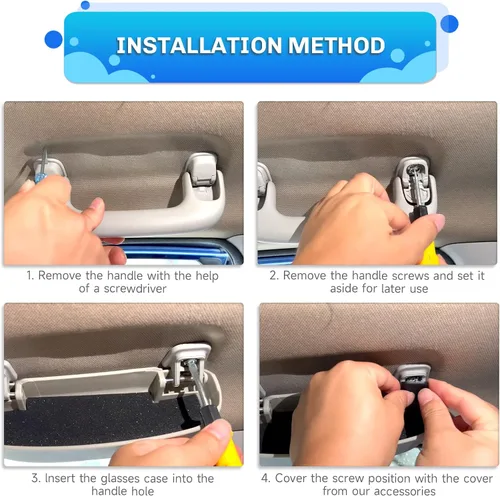 INSTALLATION METHOD

1. Remove the handle with the help of a screwdriver

2. Remove the handle screws and set it aside for later use

3. Insert the glasses case into the handle hole

4. Cover the screw position with the cover from our accessories