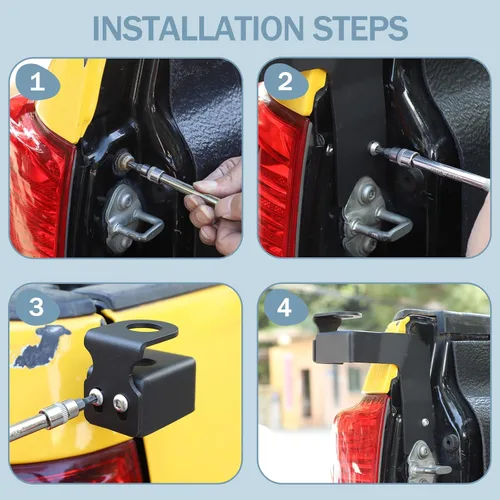 INSTALLATION STEPS

1

2

3

4