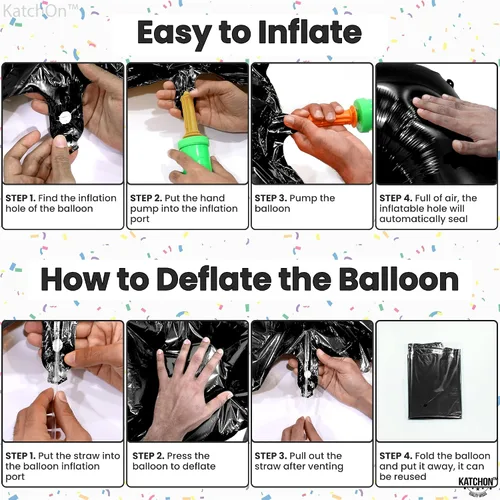 KatchOn™

Easy to Inflate

STEP 1. Find the inflation hole of the balloon

STEP 2. Put the hand pump into the inflation port

STEP 3. Pump the balloon

STEP 4. Full of air, the inflatable hole will automatically seal

How to Deflate the Balloon

STEP 1. Put the straw into the balloon inflation port

STEP 2. Press the balloon to deflate

STEP 3. Pull out the straw after venting

STEP 4. Fold the balloon and put it away, it can be reused

KATCHON