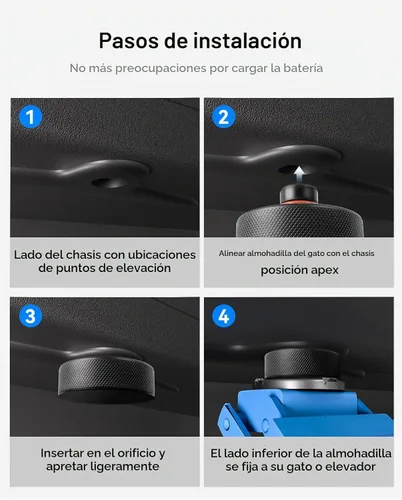 Pasos de instalación

No más preocupaciones por cargar la batería

1

Lado del chasis con ubicaciones de puntos de elevación

2

Alinear almohadilla del gato con el chasis

posición apex

3

Insertar en el orificio y apretar ligeramente

4

El lado inferior de la almohadilla se fija a su gato o elevador