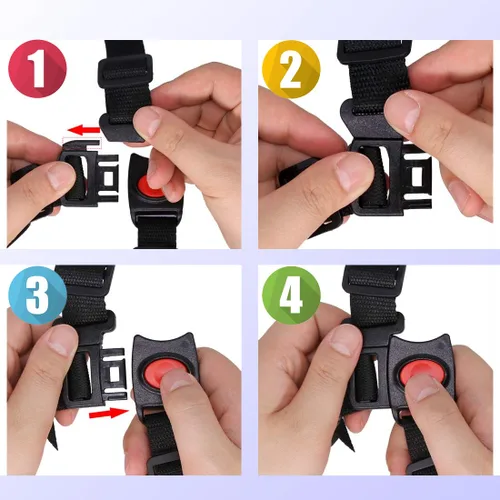 1
2
3
4