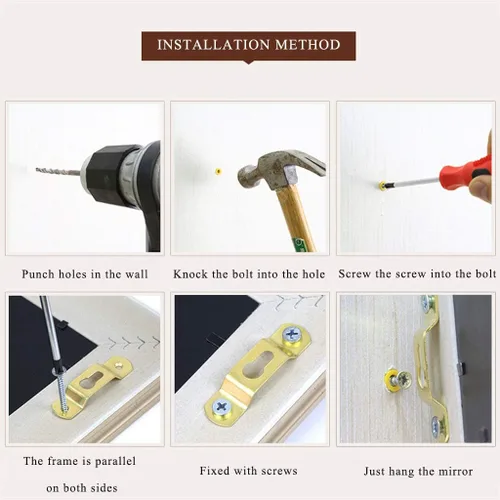 INSTALLATION METHOD

Punch holes in the wall

Knock the bolt into the hole

Screw the screw into the bolt

The frame is parallel on both sides

Fixed with screws

Just hang the mirror