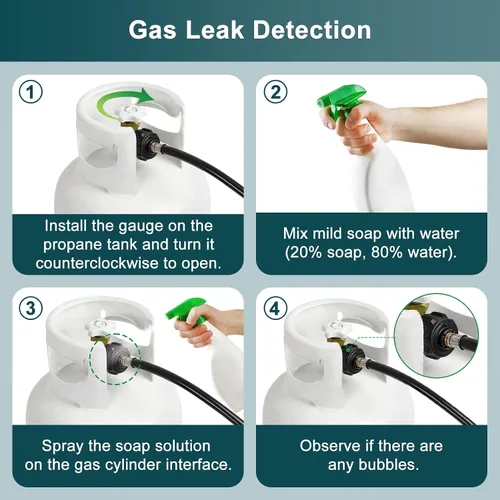 Gas Leak Detection

1

Install the gauge on the propane tank and turn it counterclockwise to open.

2

Mix mild soap with water (20% soap, 80% water).

3

Spray the soap solution on the gas cylinder interface.

4

Observe if there are any bubbles.