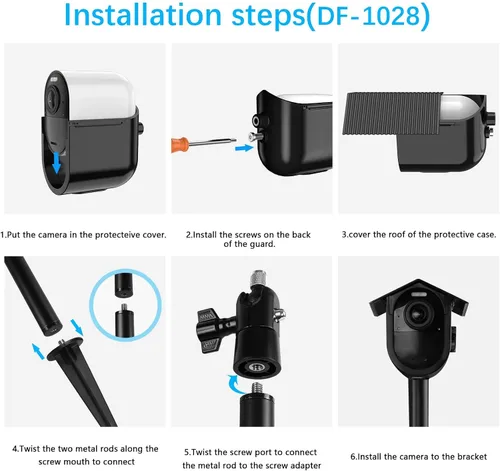 Installation steps(DF-1028)

1.Put the camera in the protecteive cover.

2.Install the screws on the back of the guard.

3.cover the roof of the protective case.

4.Twist the two metal rods along the screw mouth to connect

5.Twist the screw port to connect the metal rod to the screw adapter

6.Install the camera to the bracket