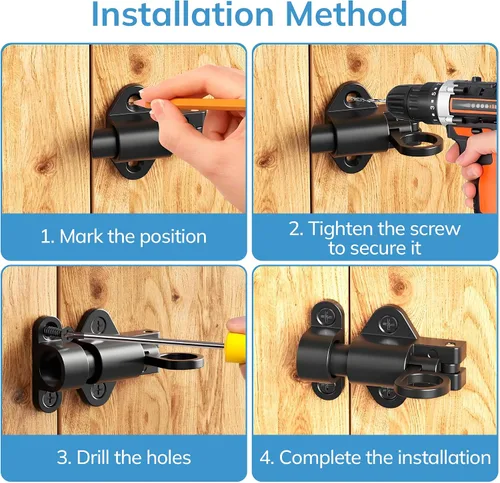 Installation Method

1. Mark the position

2. Tighten the screw to secure it

3. Drill the holes

4. Complete the installation