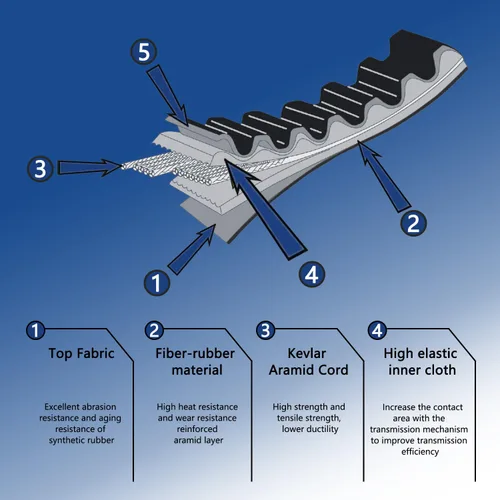 5

3

2

4

1

1
Top Fabric
Excellent abrasion resistance and aging resistance of synthetic rubber

2
Fiber-rubber material
High heat resistance and wear resistance reinforced aramid layer

3
Kevlar Aramid Cord
High strength and tensile strength, lower ductility

4
High elastic inner cloth
Increase the contact area with the transmission mechanism to improve transmission efficiency