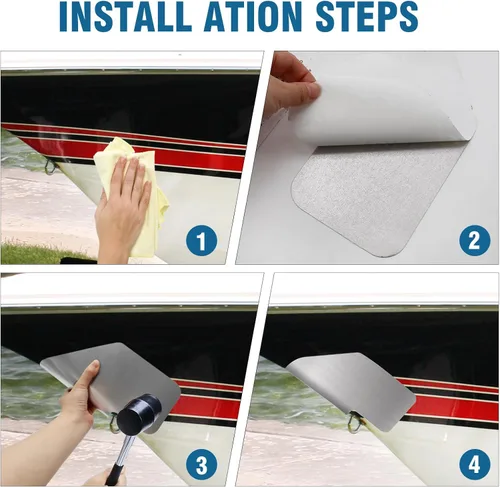 INSTALL ATION STEPS

1

2

3

4