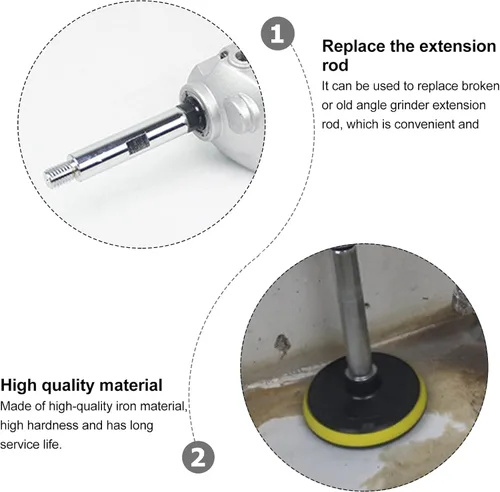 1

Replace the extension rod

It can be used to replace broken or old angle grinder extension rod, which is convenient and

High quality material

Made of high-quality iron material, high hardness and has long service life.

2