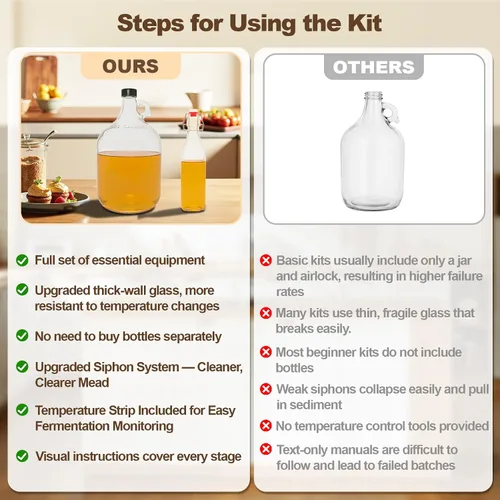 Steps for Using the Kit

OURS

Full set of essential equipment

Upgraded thick-wall glass, more resistant to temperature changes

No need to buy bottles separately

Upgraded Siphon System — Cleaner, Clearer Mead

Temperature Strip Included for Easy Fermentation Monitoring

Visual instructions cover every stage

OTHERS

Basic kits usually include only a jar and airlock, resulting in higher failure rates

Many kits use thin, fragile glass that breaks easily.

Most beginner kits do not include bottles

Weak siphons collapse easily and pull in sediment

No temperature control tools provided

Text-only manuals are difficult to follow and lead to failed batches