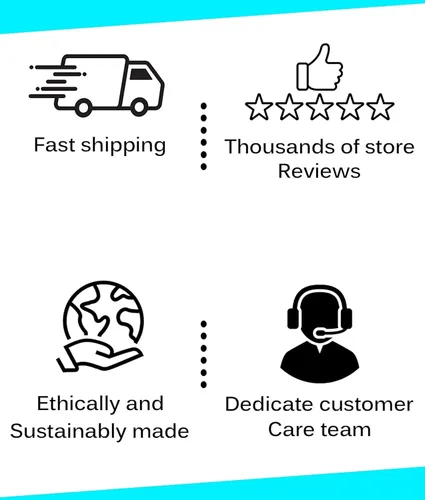 Fast shipping

Thousands of store Reviews

Ethically and Sustainably made

Dedicate customer Care team