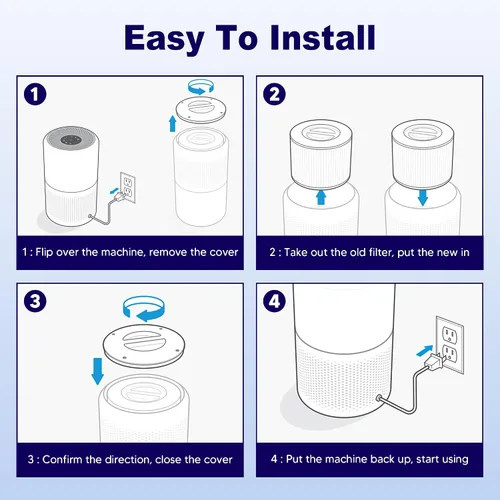 Easy To Install

1

1 : Flip over the machine, remove the cover

2

2 : Take out the old filter, put the new in

3

3 : Confirm the direction, close the cover

4

4 : Put the machine back up, start using