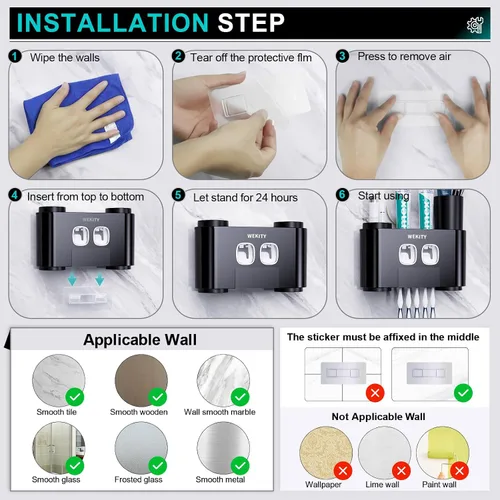 INSTALLATION STEP

1 Wipe the walls

2 Tear off the protective flm

3 Press to remove air

4 Insert from top to bottom

WEKITY

5 Let stand for 24 hours

WEKITY

6 Start using

WEKITY

Applicable Wall

Smooth tile

Smooth wooden

Wall smooth marble

Smooth glass

Frosted glass

Smooth metal

The sticker must be affixed in the middle

Not Applicable Wall

Wallpaper

Lime wall

Paint wall