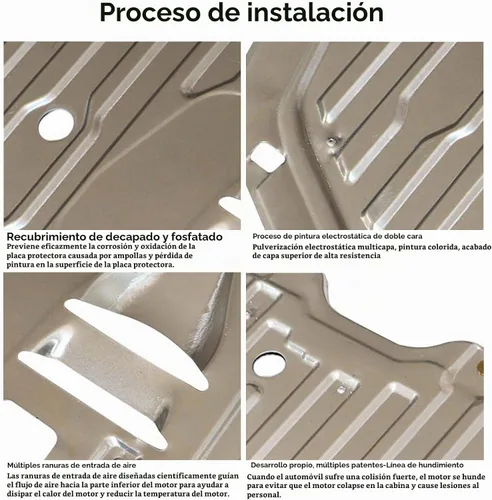 Proceso de instalación

Recubrimiento de decapado y fosfatado
Previene eficazmente la corrosión y oxidación de la placa protectora causada por ampollas y pérdida de pintura en la superficie de la placa protectora.

Proceso de pintura electrostática de doble cara
Pulverización electrostática multicapa, pintura colorida, acabado de capa superior de alta resistencia

Múltiples ranuras de entrada de aire
Las ranuras de entrada de aire diseñadas científicamente guían el flujo de aire hacia la parte inferior del motor para ayudar a disipar el calor del motor y reducir la temperatura del motor.

Desarrollo propio, múltiples patentes-Línea de hundimiento
Cuando el automóvil sufre una colisión fuerte, el motor se hunde para evitar que el motor colapse en la cabina y cause lesiones al personal.