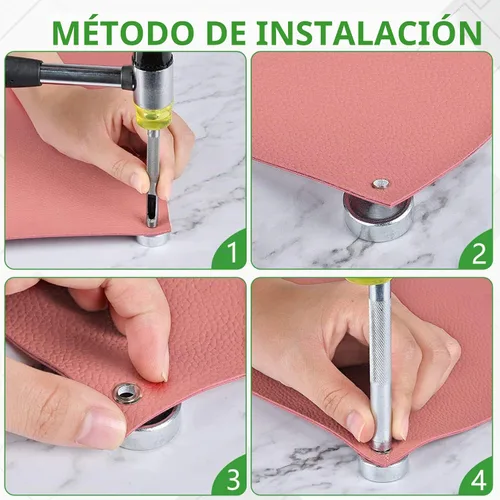 MÉTODO DE INSTALACIÓN

1

2

3

4