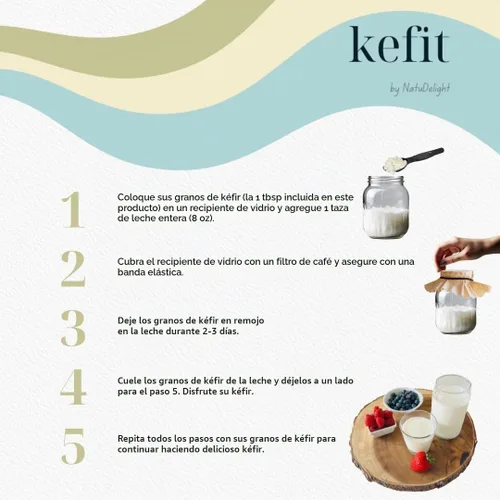 kefit

by NatuDelight

1
Coloque sus granos de kéfir (la 1 tbsp incluida en este producto) en un recipiente de vidrio y agregue 1 taza de leche entera (8 oz).

2
Cubra el recipiente de vidrio con un filtro de café y asegure con una banda elástica.

3
Deje los granos de kéfir en remojo en la leche durante 2-3 días.

4
Cuele los granos de kéfir de la leche y déjelos a un lado para el paso 5. Disfrute su kéfir.

5
Repita todos los pasos con sus granos de kéfir para continuar haciendo delicioso kéfir.