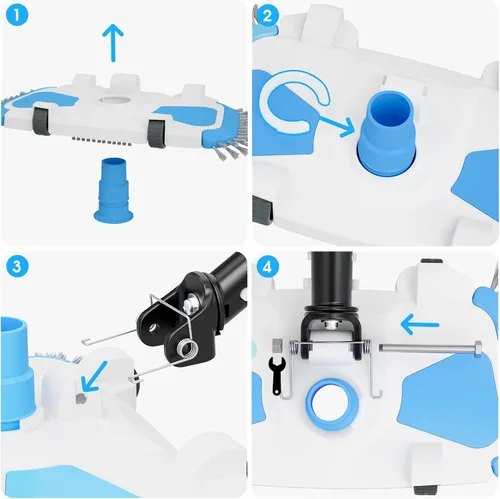 1

2

3

4