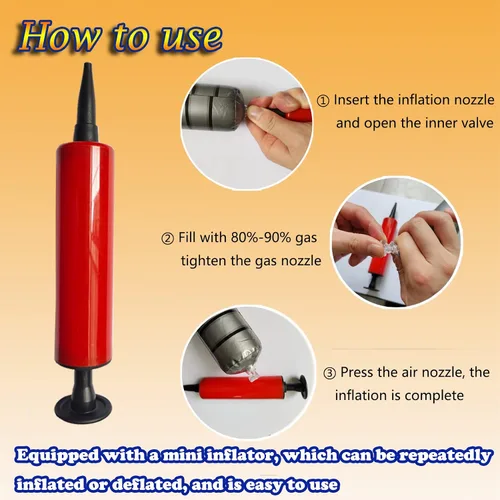 How to use

① Insert the inflation nozzle and open the inner valve

② Fill with 80%-90% gas tighten the gas nozzle

③ Press the air nozzle, the inflation is complete

Equipped with a mini inflator, which can be repeatedly inflated or deflated, and is easy to use